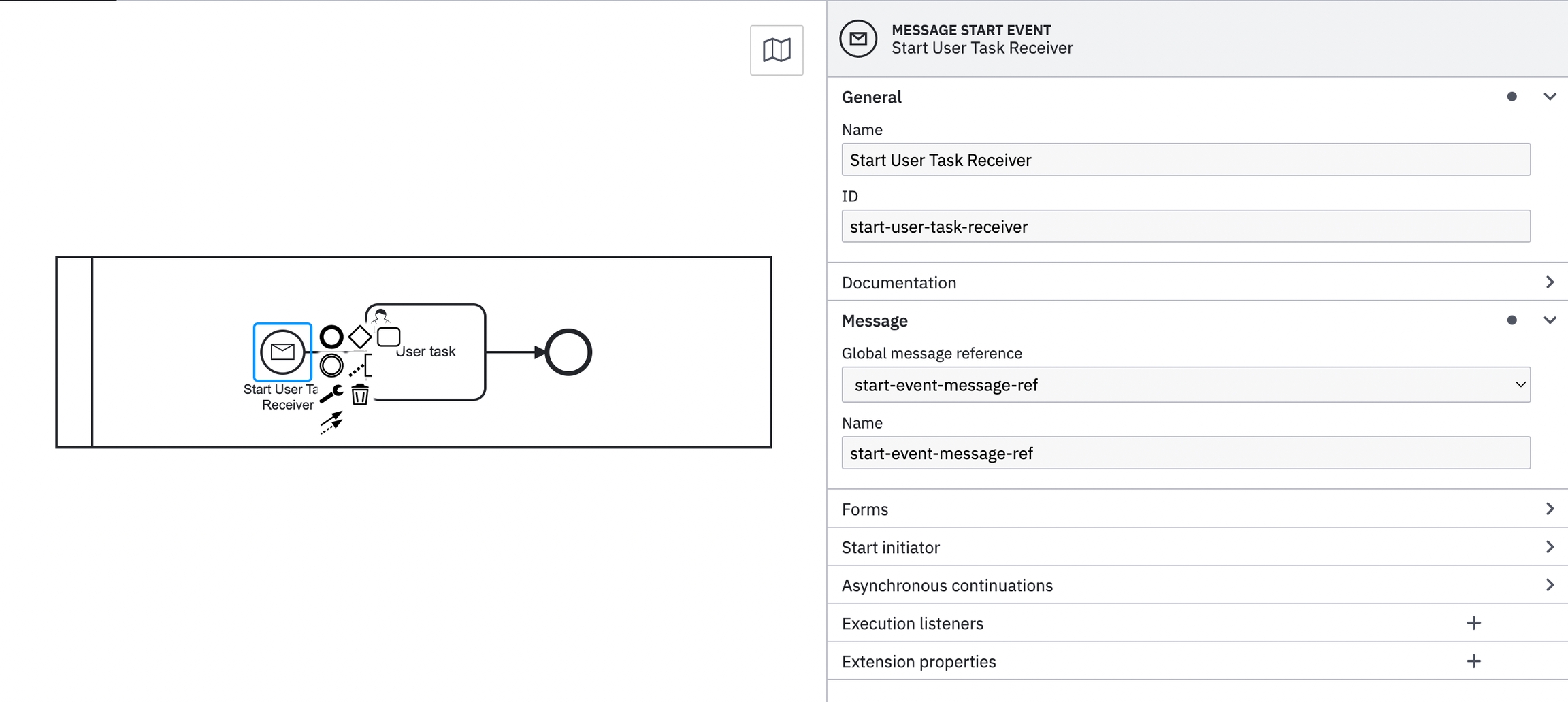 Start User Ta
Receiver

User task

MESSAGE START EVENT
Start User Task Receiver

General

Name

Start User Task Receiver

ID

start-user-task-receiver

Documentation

Message

Global message reference

start-event-message-ref

Name

start-event-message-ref

Forms

Start initiator

Asynchronous continuations

Execution listeners

Extension properties